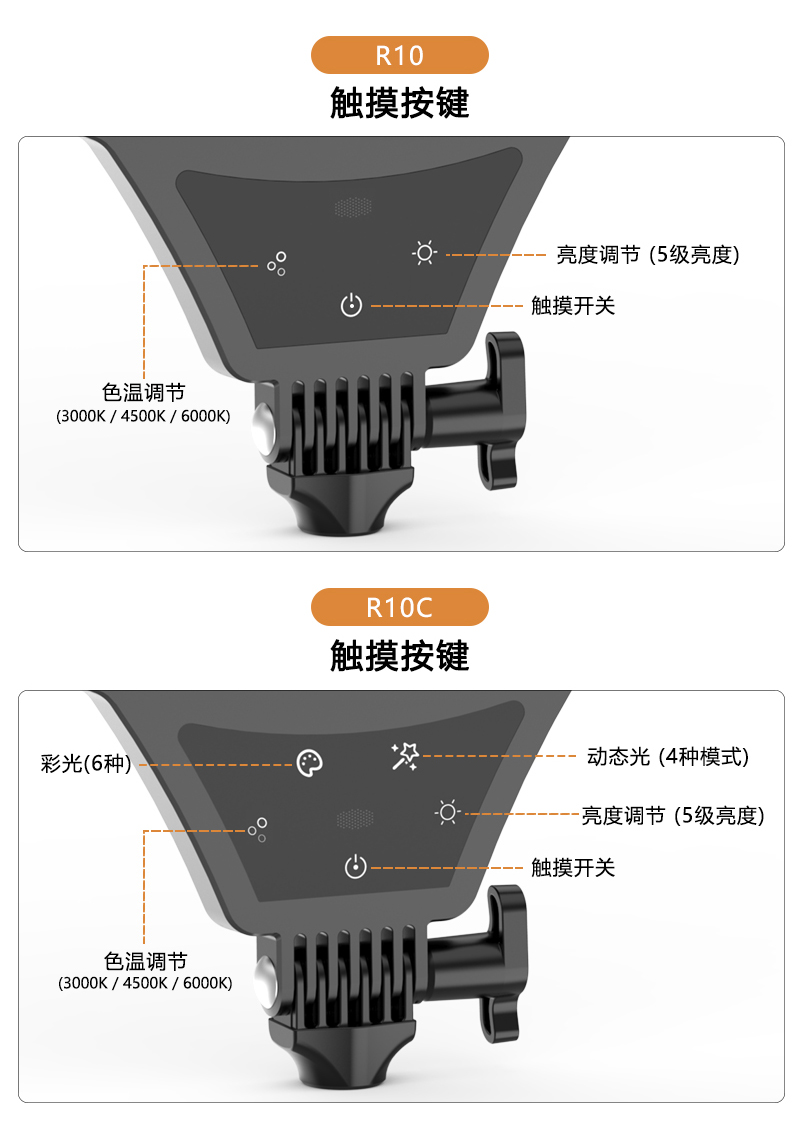 R10

触摸按键

亮度调节 (5级亮度)

触摸开关

色温调节
(3000K / 4500K / 6000K)

R10C

触摸按键

彩光(6种)

动态光 (4种模式)

亮度调节 (5级亮度)

触摸开关

色温调节
(3000K / 4500K / 6000K)